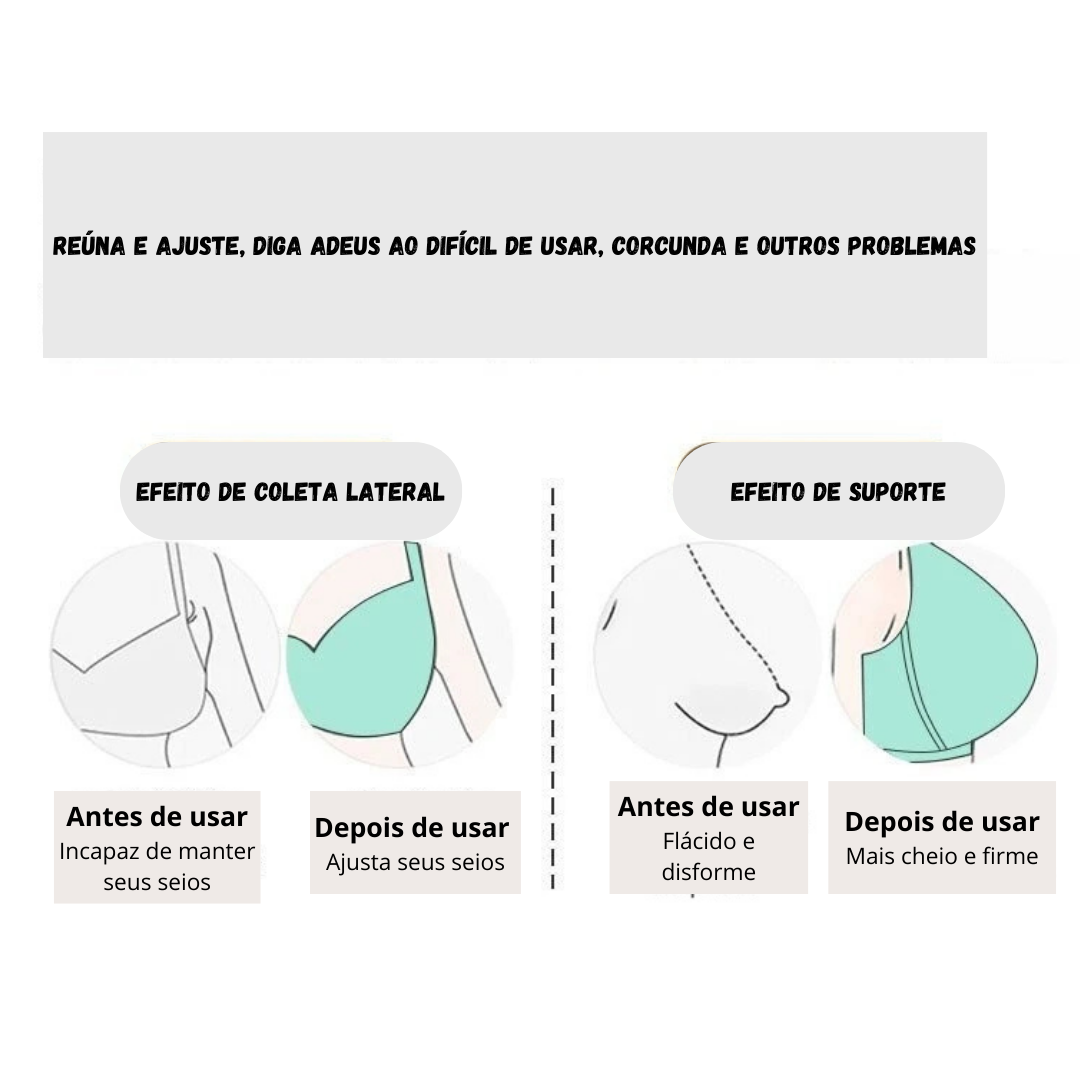 REÚNA E AJUSTE, DIGA ADEUS AO DIFÍCIL DE USAR, CORCUNDA E OUTROS PROBLEMAS

EFEITO DE COLETA LATERAL

Antes de usar
Incapaz de manter seus seios

Depois de usar
Ajusta seus seios

EFEITO DE SUPORTE

Antes de usar
Flácido e disforme

Depois de usar
Mais cheio e firme